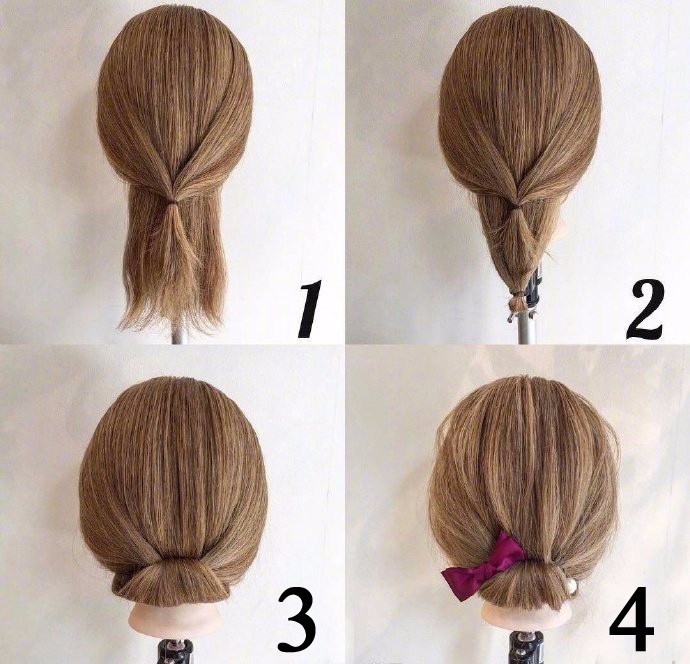 1

2

3

4